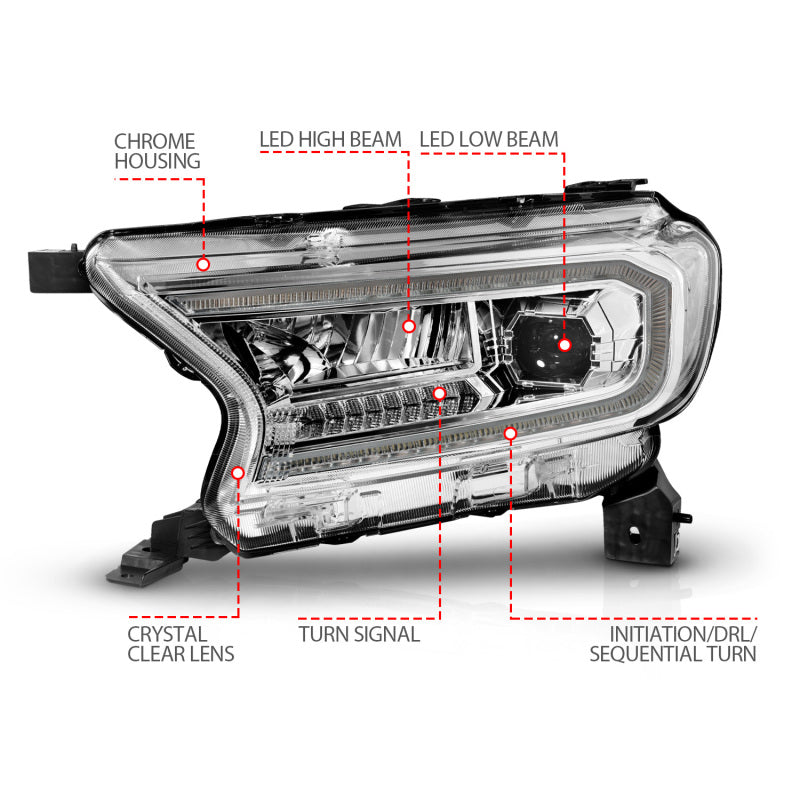 CHROME HOUSING

LED HIGH BEAM

LED LOW BEAM

CRYSTAL CLEAR LENS

TURN SIGNAL

INITIATION/DRL/ SEQUENTIAL TURN